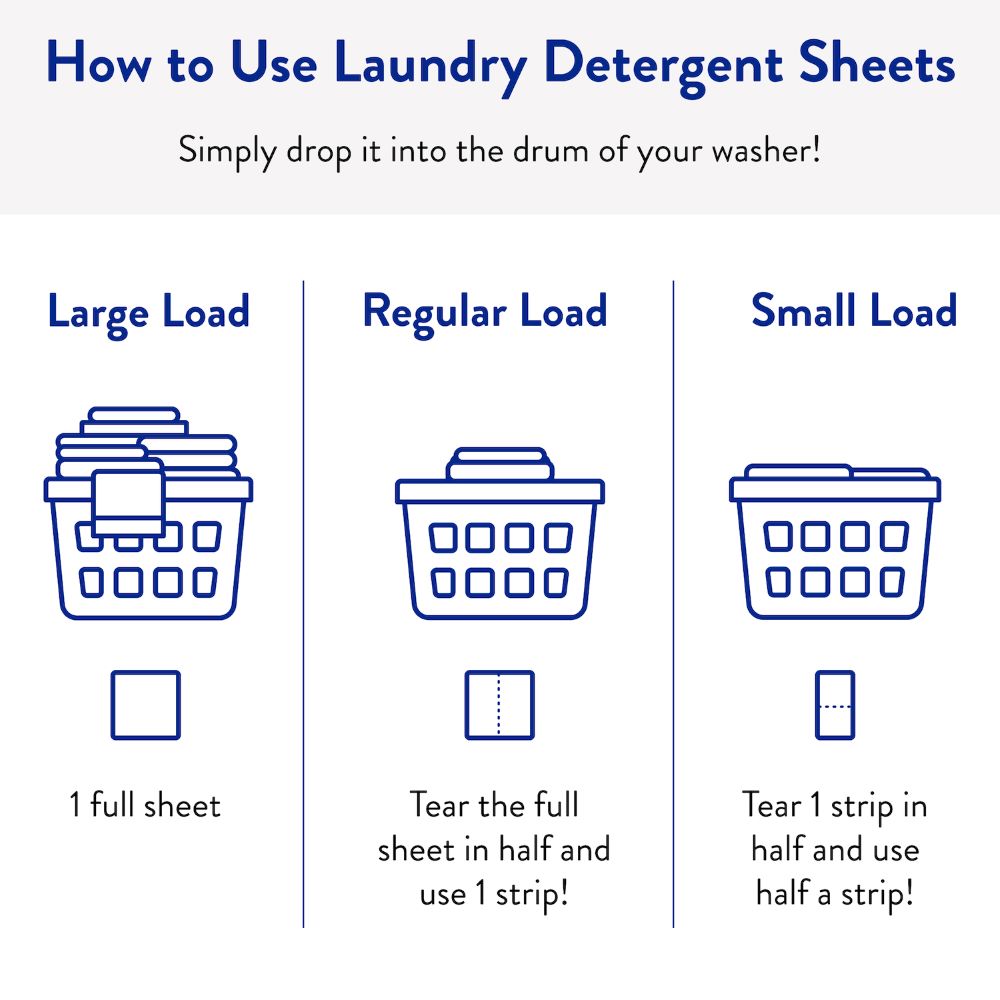 How to Use Laundry Detergent Sheets

Simply drop it into the drum of your washer!

Large Load

1 full sheet

Regular Load

Tear the full sheet in half and use 1 strip!

Small Load

Tear 1 strip in half and use half a strip!